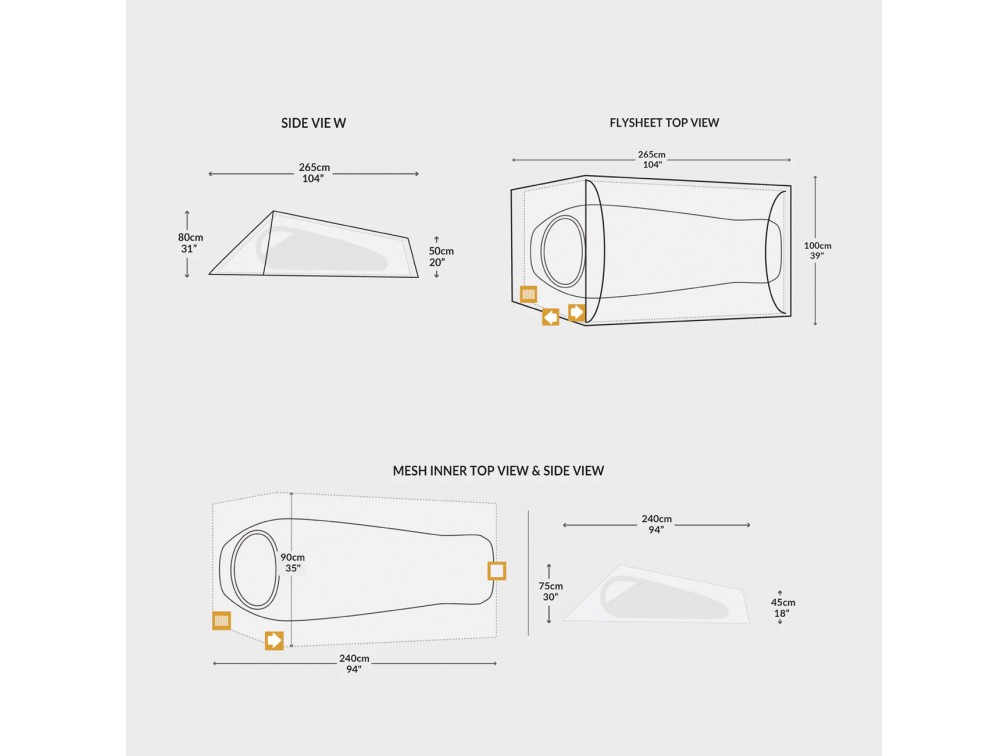 SIDE VIE W

265cm
104"

80cm
31"

50cm
20"

FLYSHEET TOP VIEW

265cm
104"

100cm
39"

MESH INNER TOP VIEW & SIDE VIEW

90cm
35"

240cm
94"

240cm
94"

75cm
30"

45cm
18"